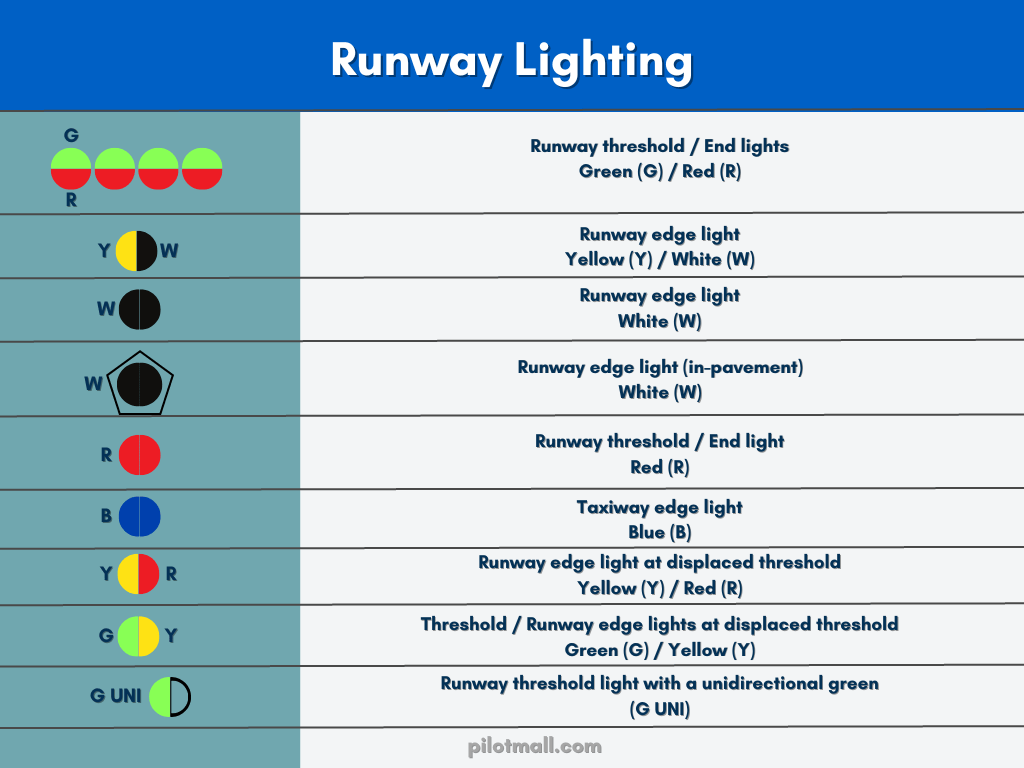 Runway Lighting

| | |
|---|---|
| G R | Runway threshold / End lights Green (G) / Red (R) |
| Y W | Runway edge light Yellow (Y) / White (W) |
| W | Runway edge light White (W) |
| W | Runway edge light (in-pavement) White (W) |
| R | Runway threshold / End light Red (R) |
| B | Taxiway edge light Blue (B) |
| Y R | Runway edge light at displaced threshold Yellow (Y) / Red (R) |
| G Y | Threshold / Runway edge lights at displaced threshold Green (G) / Yellow (Y) |
| G UNI | Runway threshold light with a unidirectional green (G UNI) |

pilotmall.com